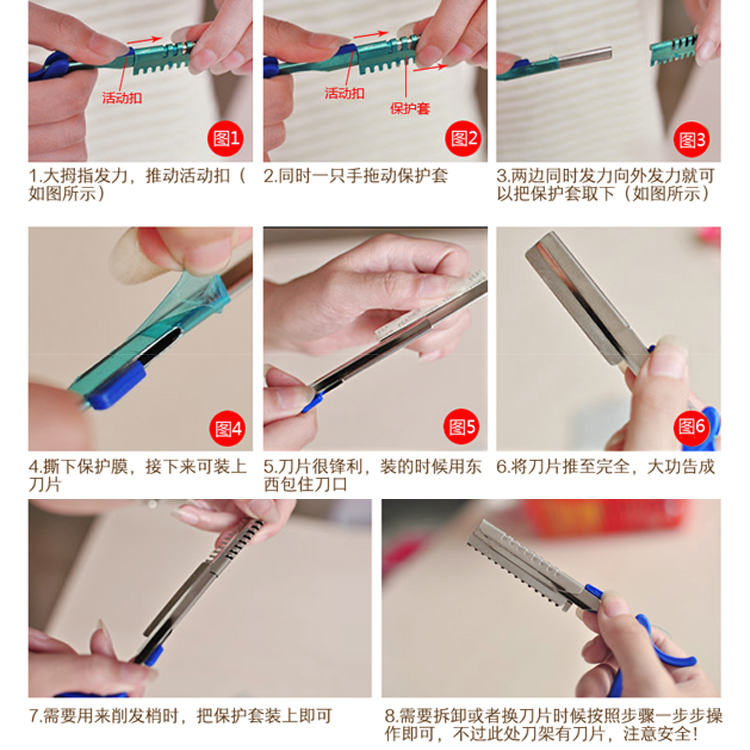 活动扣

图1

1.大拇指发力，推动活动扣（如图所示）

活动扣

保护套

图2

2.同时一只手拖动保护套

图3

3.两边同时发力向外发力就可以把保护套取下（如图所示）

图4

4.撕下保护膜，接下来可装上刀片

图5

5.刀片很锋利，装的时候用东西包住刀口

图6

6.将刀片推至完全，大功告成

7.需要用来削发梢时，把保护套装上即可

8.需要拆卸或者换刀片时候按照步骤一步步操作即可，不过此处刀架有刀片，注意安全！